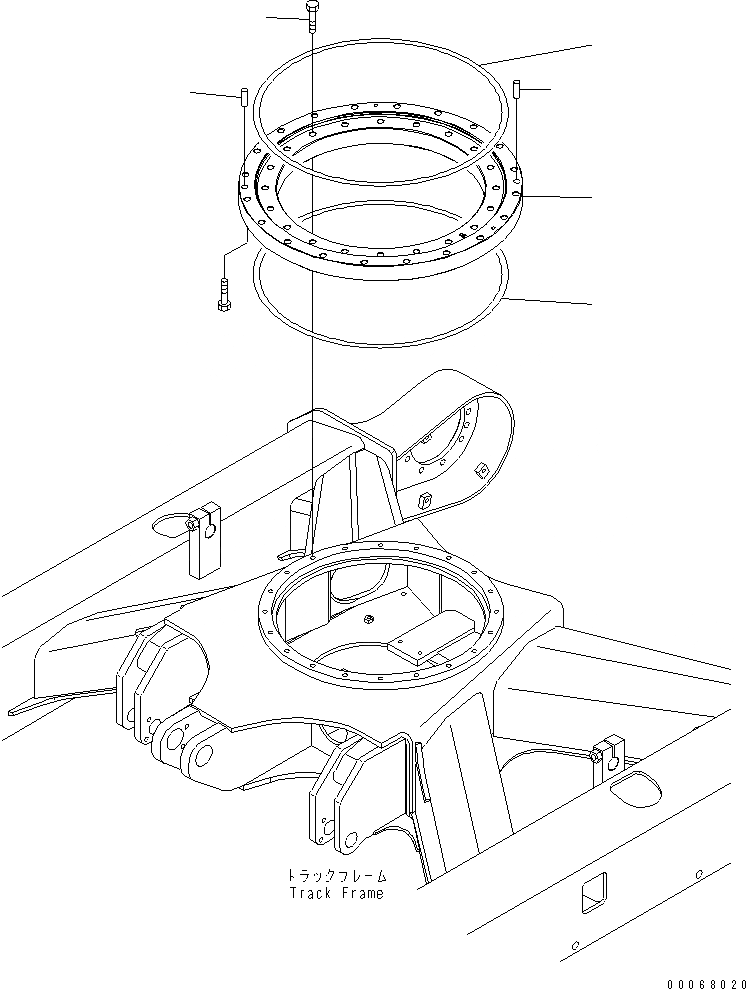 トラックフレーム
Track Frame

00068020