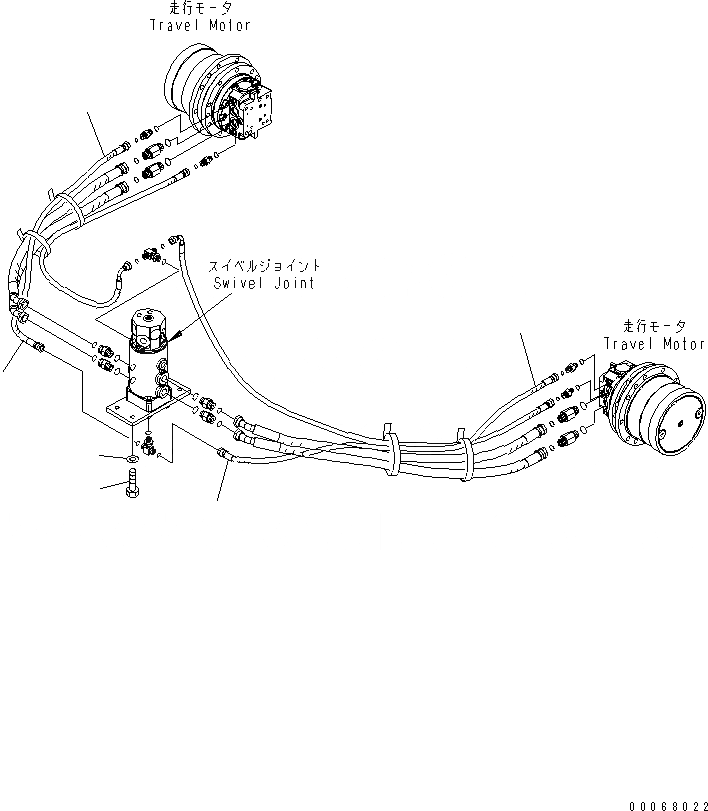 走行モータ
Travel Motor

スイベルジョイント
Swivel Joint

走行モータ
Travel Motor

00068022