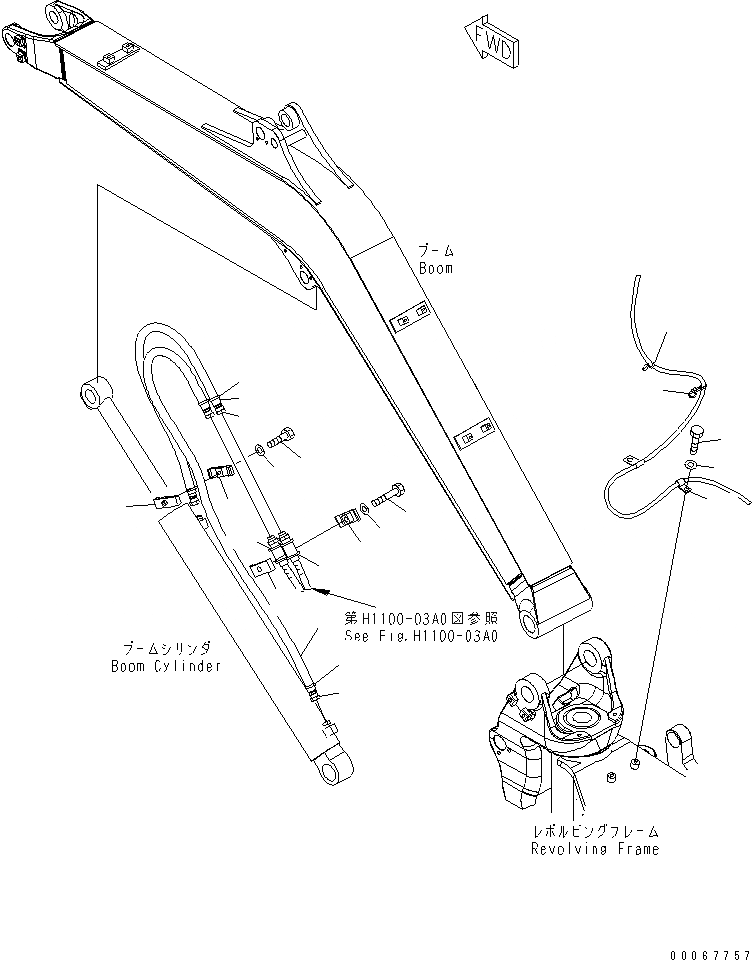 FWD

ブーム
Boom

第H1100-03A0図参照
See Fig.H1100-03A0

ブームシリンダ
Boom Cylinder

レボルビングフレーム
Revolving Frame

00067757