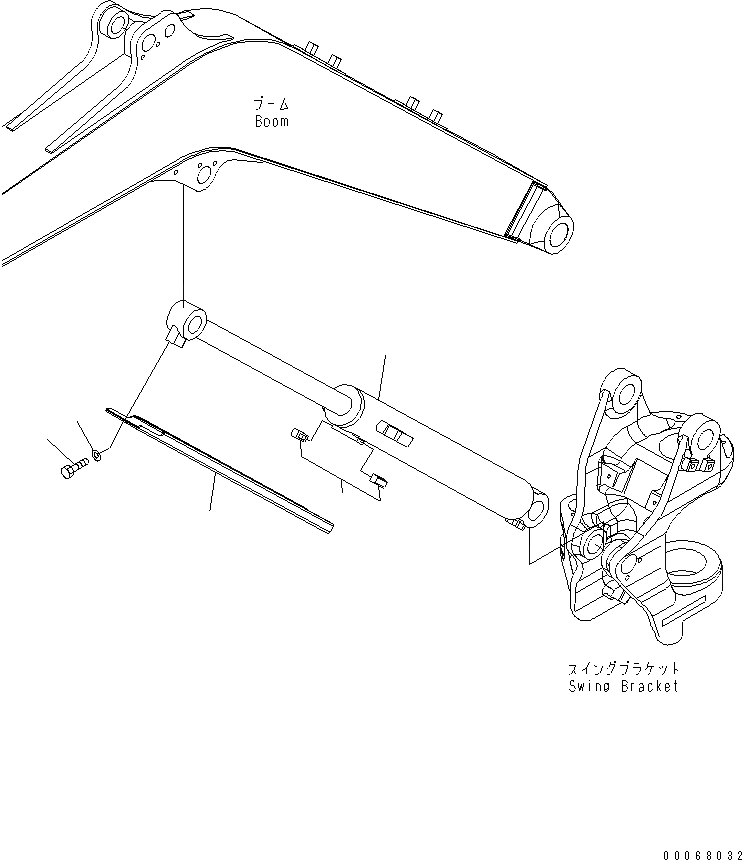 ブーム
Boom

スイングブラケット
Swing Bracket

00068032