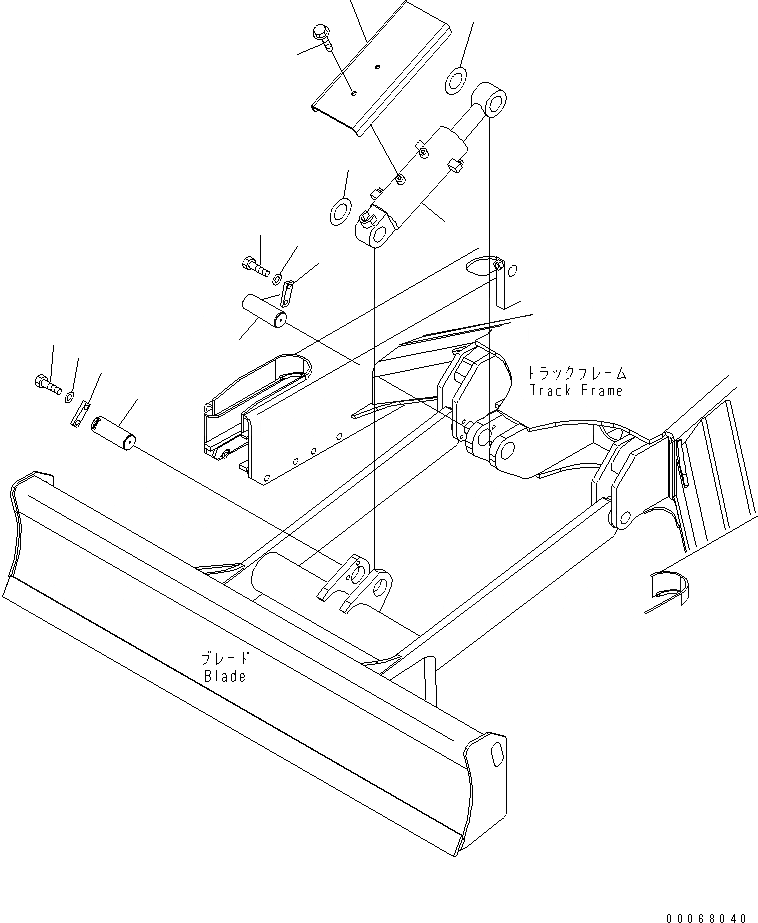 トラックフレーム
Track Frame

ブレード
Blade

00068040