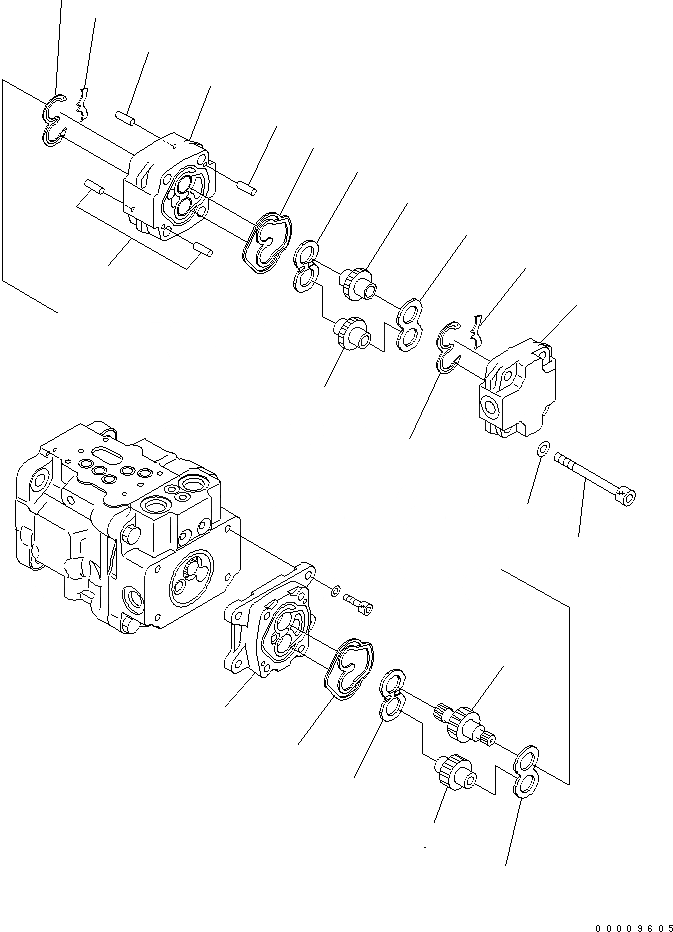 00009605