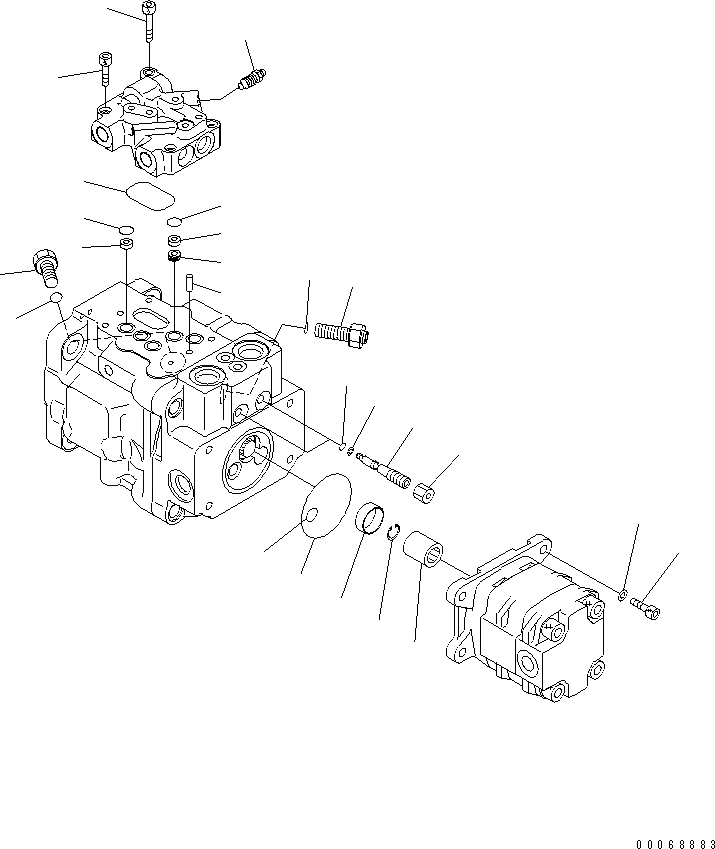 00068883