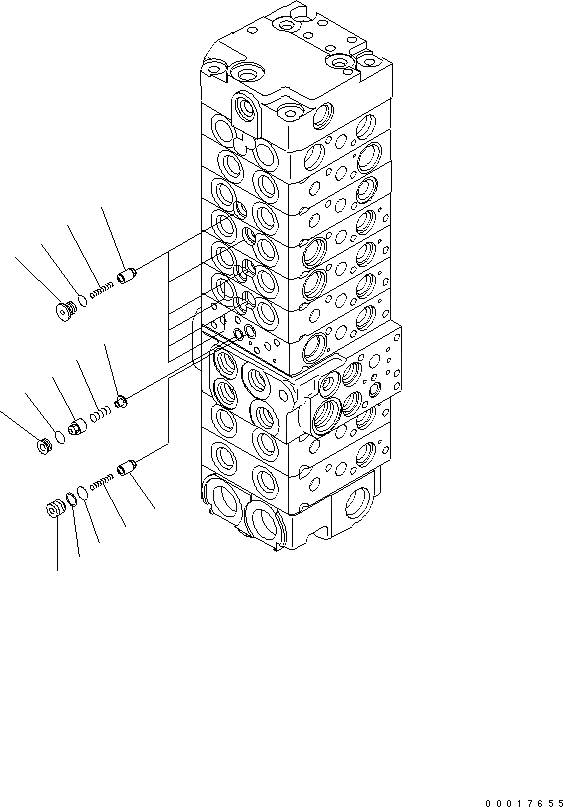 00017655