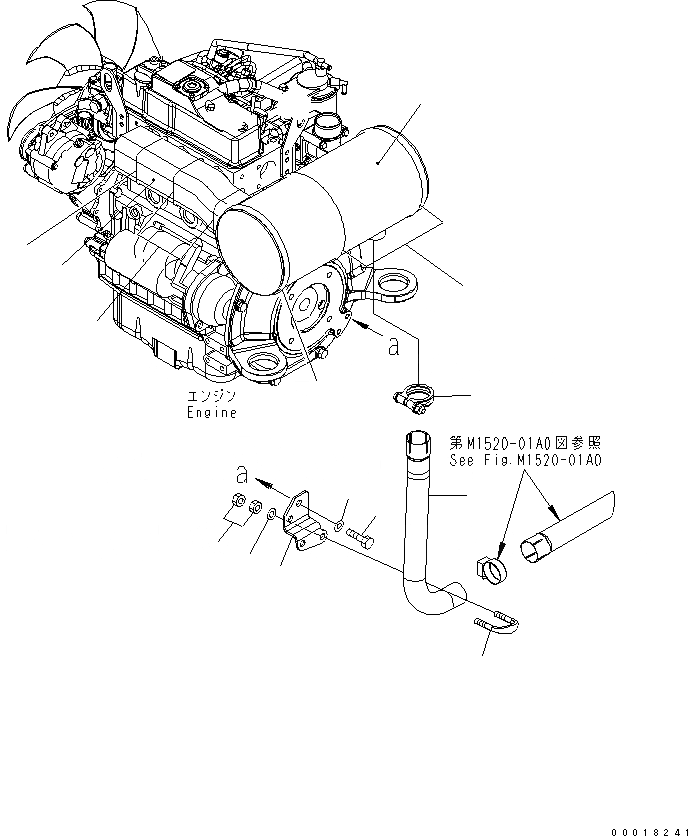 a

エンジン
Engine

第M1520-01A0図参照
See Fig.M1520-01A0

a

00018241