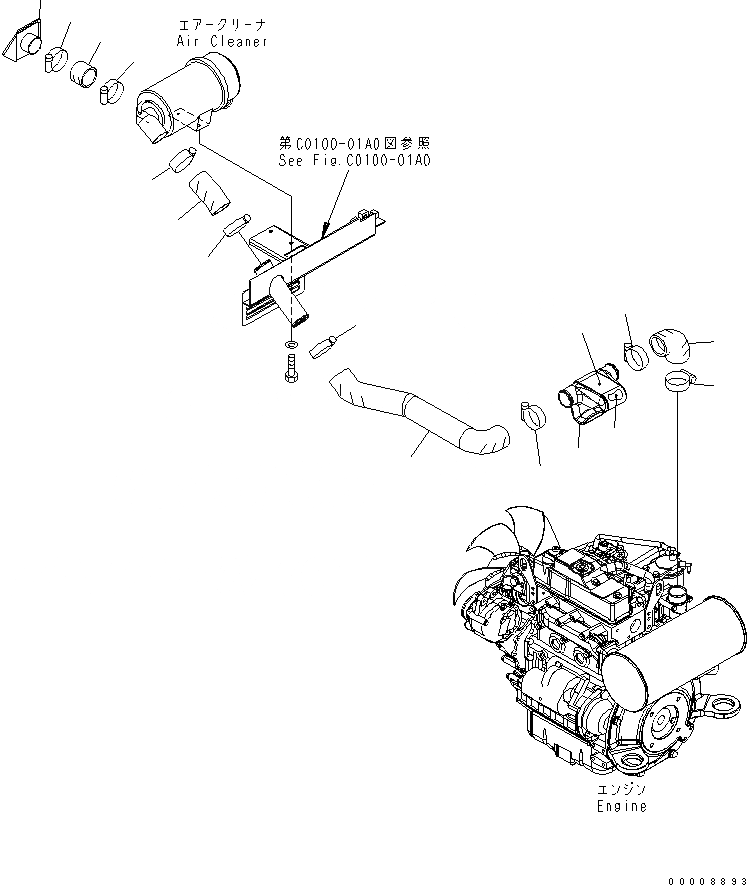 エアークリーナ
Air Cleaner

第C0100-01A0図参照
See Fig.C0100-01A0

エンジン
Engine

00008893