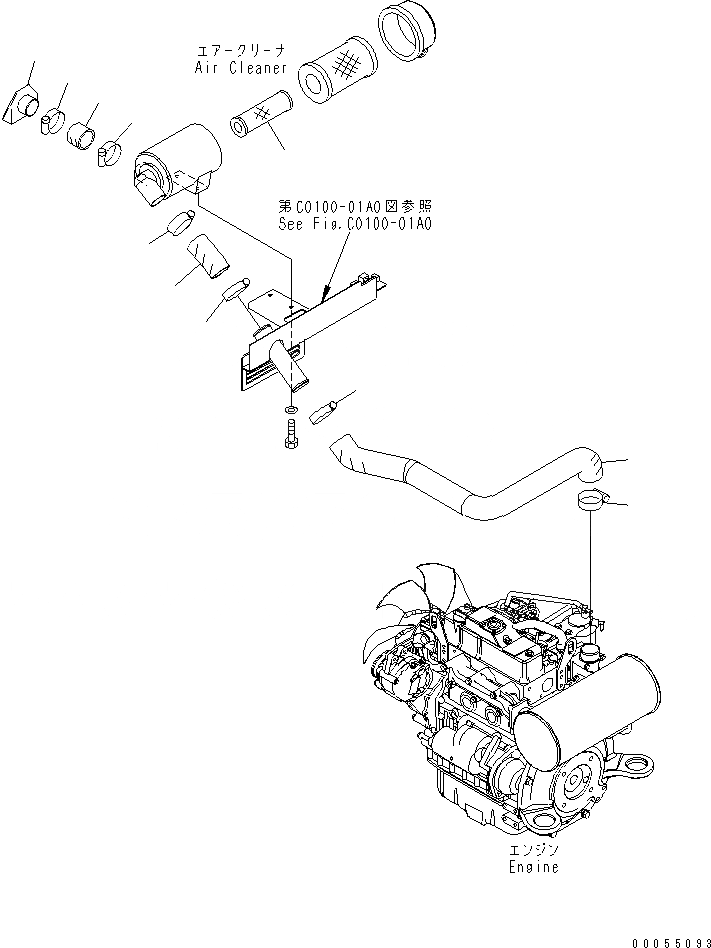 エアークリーナ
Air Cleaner

第C0100-01A0図参照
See Fig.C0100-01A0

エンジン
Engine

00055093