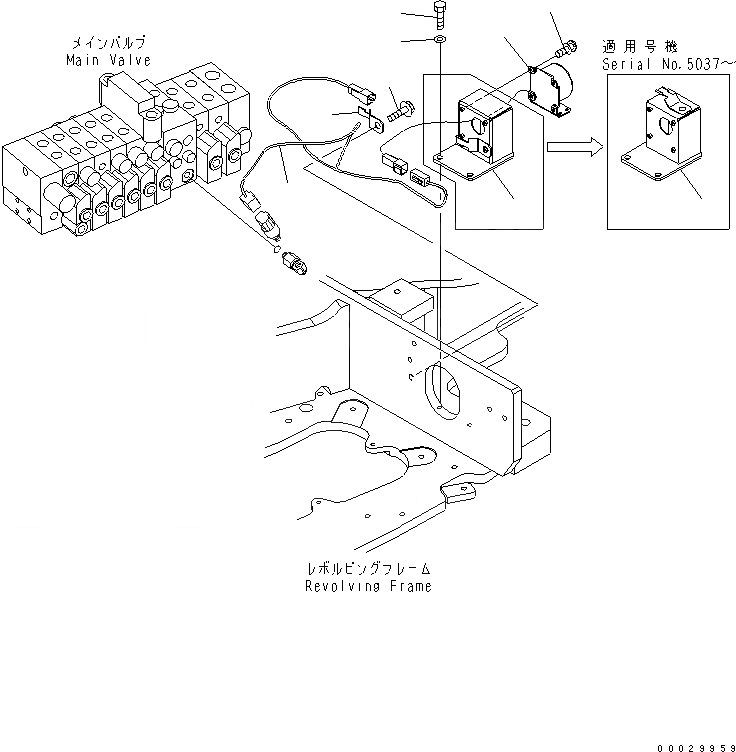 メインバルブ
Main Valve

適用号機
Serial No.5037~

レボルビングフレーム
Revolving Frame

00029959