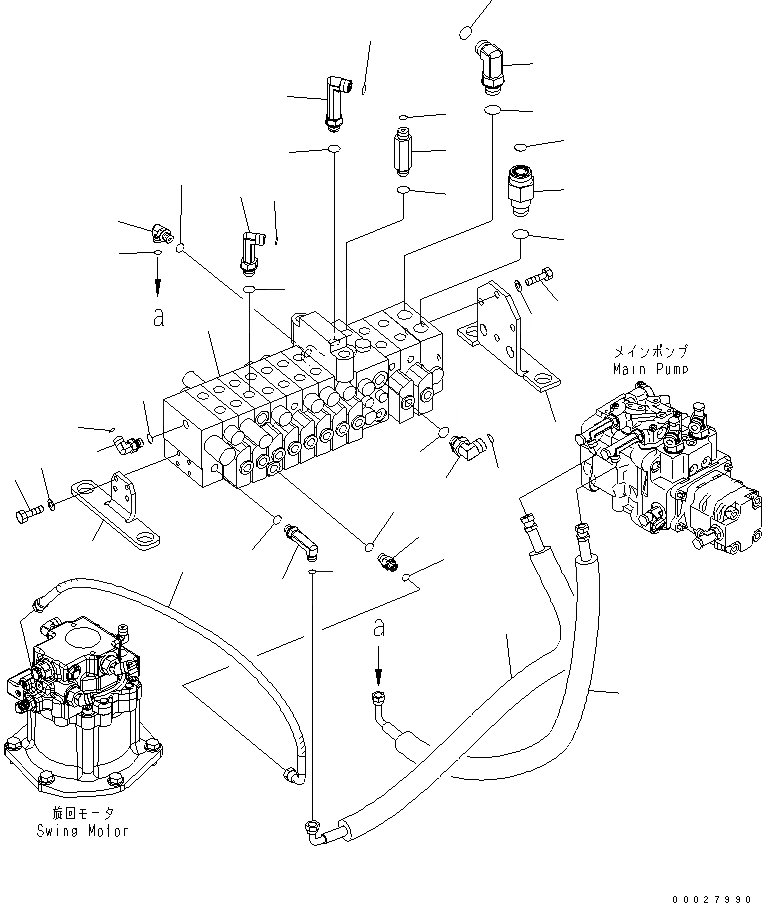 a

メインポンプ
Main Pump

a

旋回モータ
Swing Motor

00027990