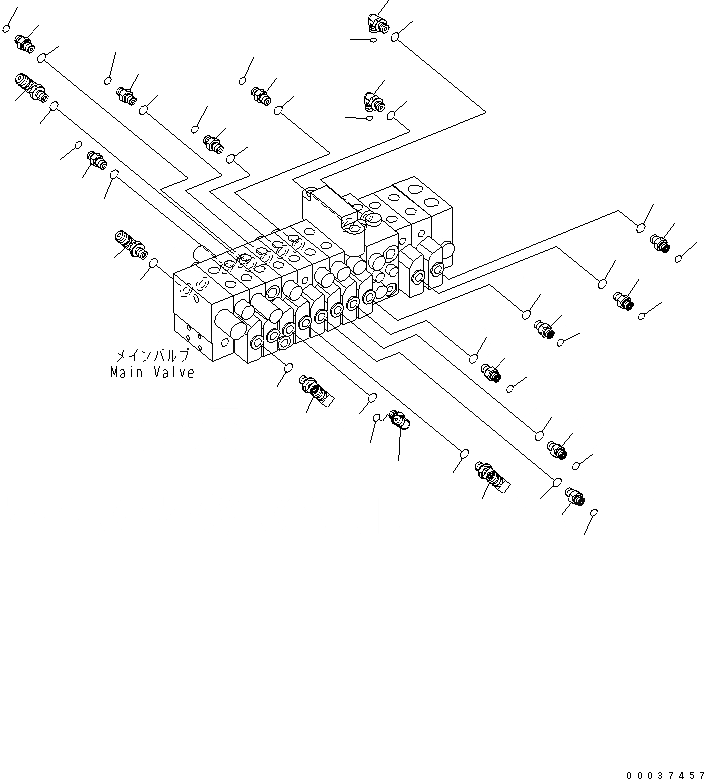 メインバルブ
Main Valve

00037457