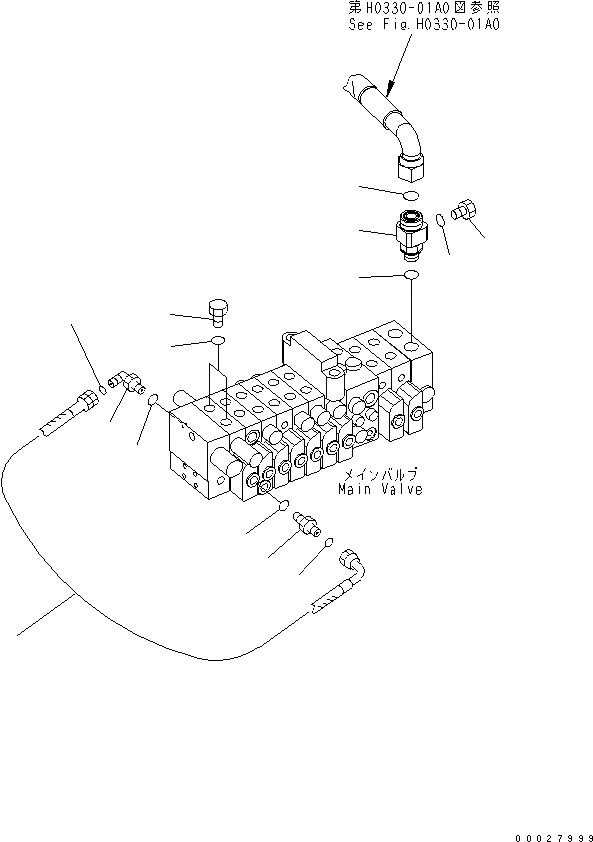 第H0330-01A0図参照
See Fig.H0330-01A0

メインバルブ
Main Valve

00027999