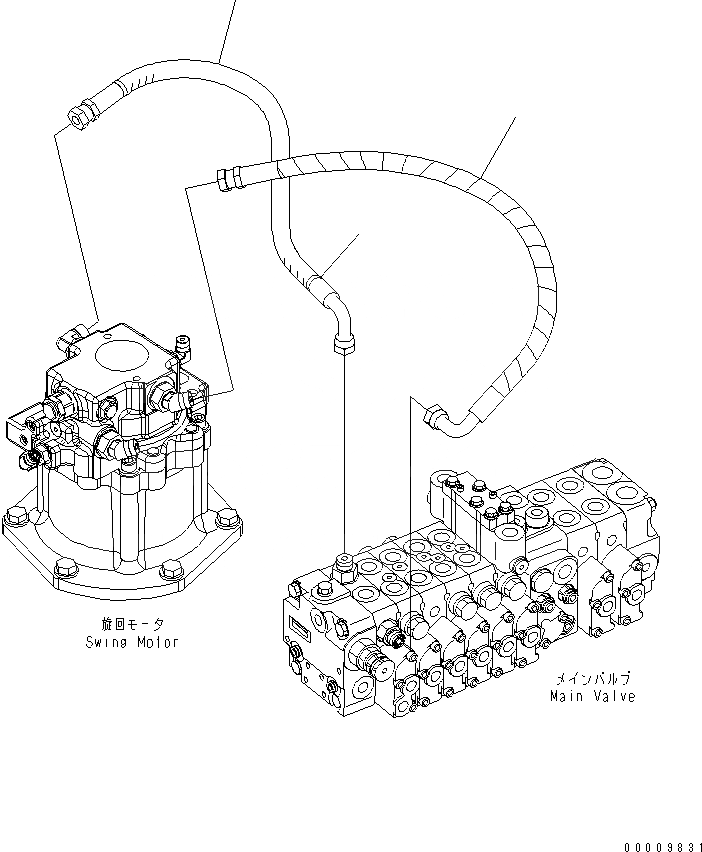 旋回モータ
Swing Motor

メインバルブ
Main Valve

00009831