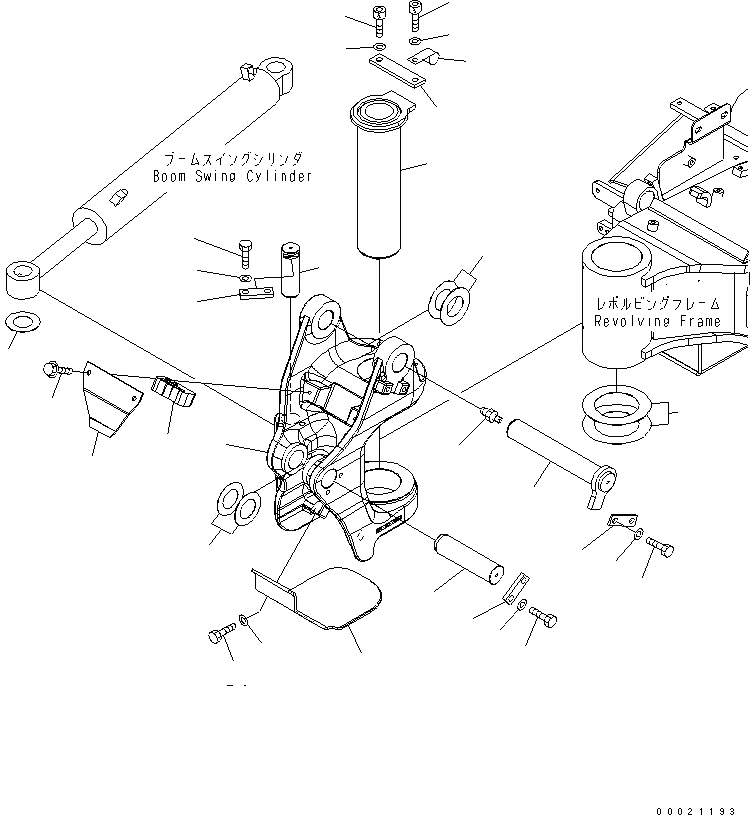 ブームスイングシリンダ
Boom Swing Cylinder

レボルビングフレーム
Revolving Frame

00021193