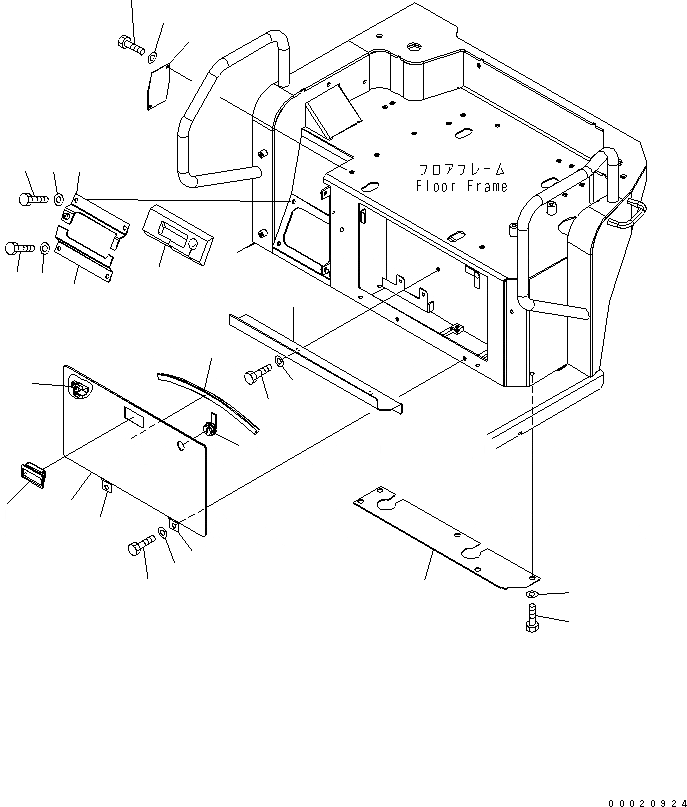 フロアフレーム
Floor Frame

00020924