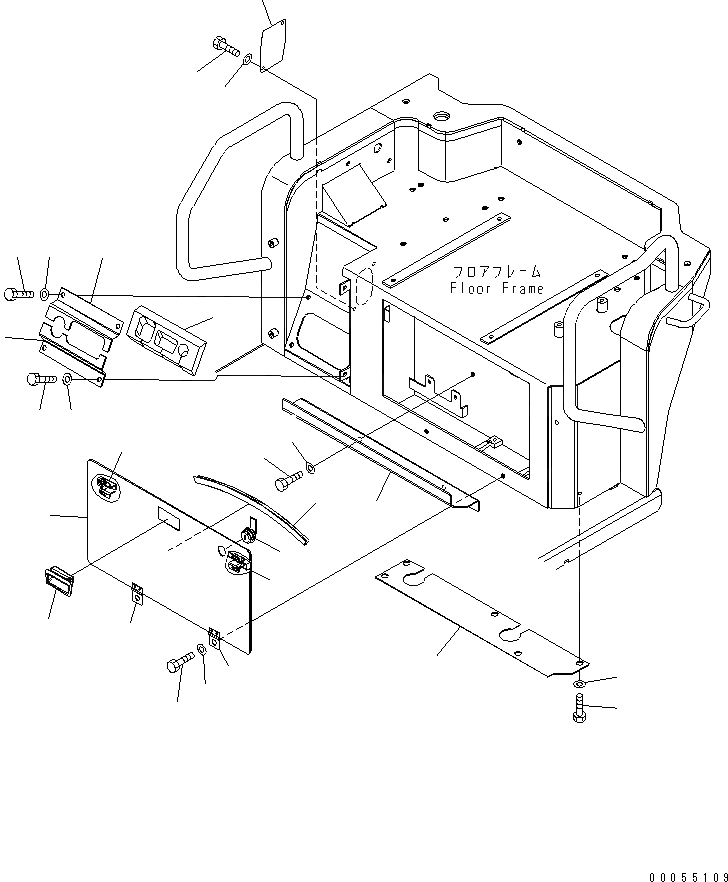 フロアフレーム
Floor Frame

00055109