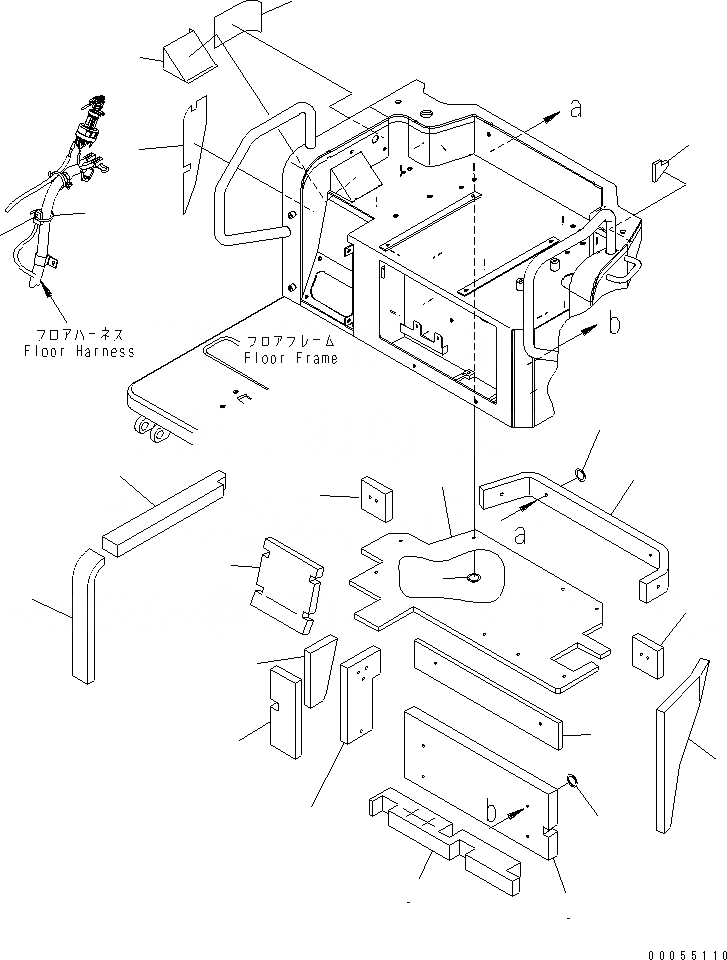 a

b

フロアハーネス
Floor Harness

フロアフレーム
Floor Frame

a

b

00055110