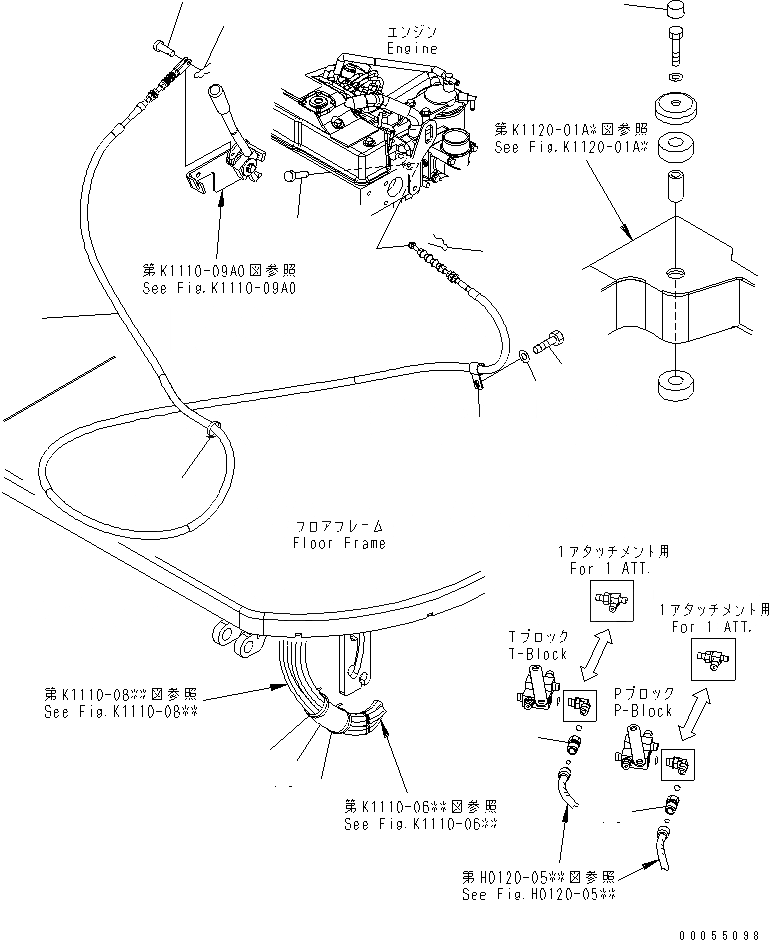 エンジン
Engine

第K1120-01A※図参照
See Fig.K1120-01A※

第K1110-09A0図参照
See Fig.K1110-09A0

フロアフレーム
Floor Frame

1アタッチメント用
For 1 ATT.

1アタッチメント用
For 1 ATT.

Tブロック
T-Block

Pブロック
P-Block

第K1110-08※※図参照
See Fig.K1110-08※※

第K1110-06※※図参照
See Fig.K1110-06※※

第H0120-05※※図参照
See Fig.H0120-05※※

00055098