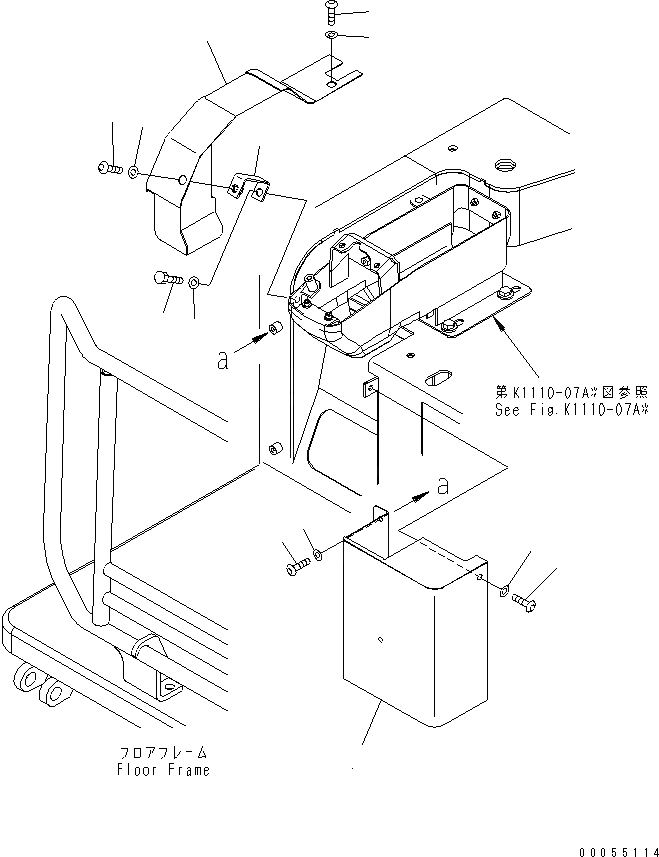 a

第K1110-07A※図参照
See Fig.K1110-07A※

a

フロアフレーム
Floor Frame

00055114