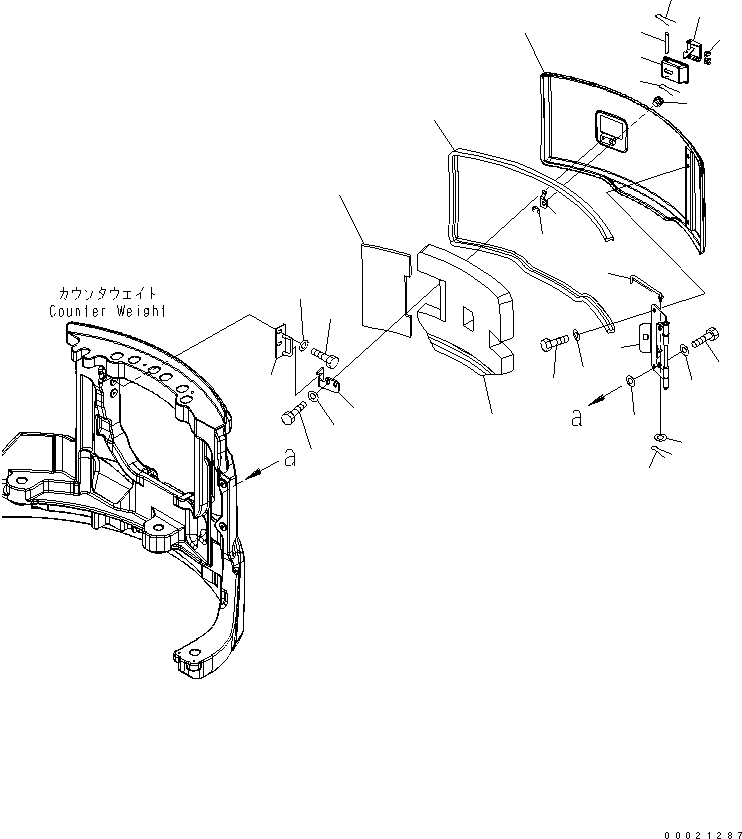 カウンタウェイト
Counter Weight

a

a

00021287