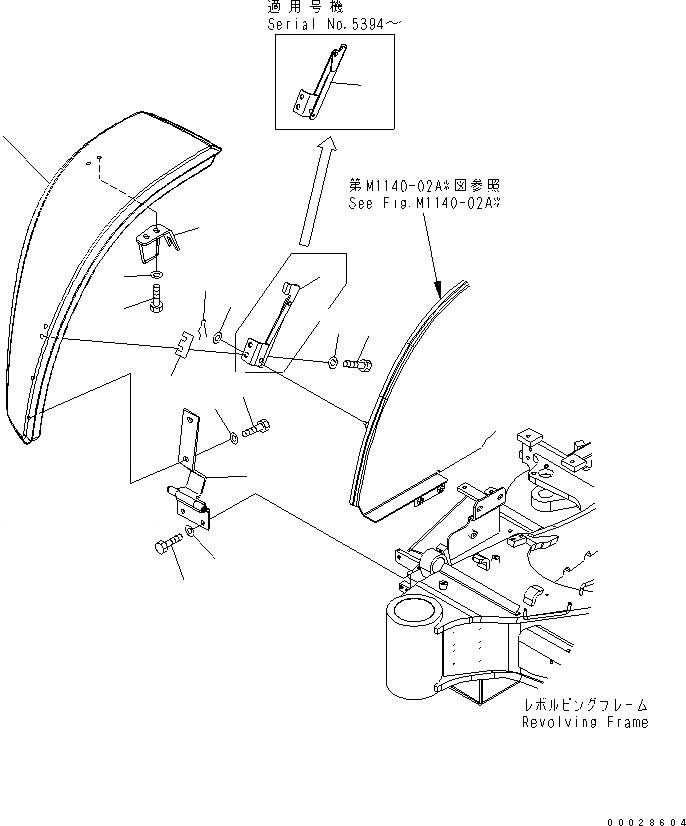 適用号機
Serial No.5394～

第M1140-02A※図参照
See Fig.M1140-02A※

レボルビングフレーム
Revolving Frame

00028604