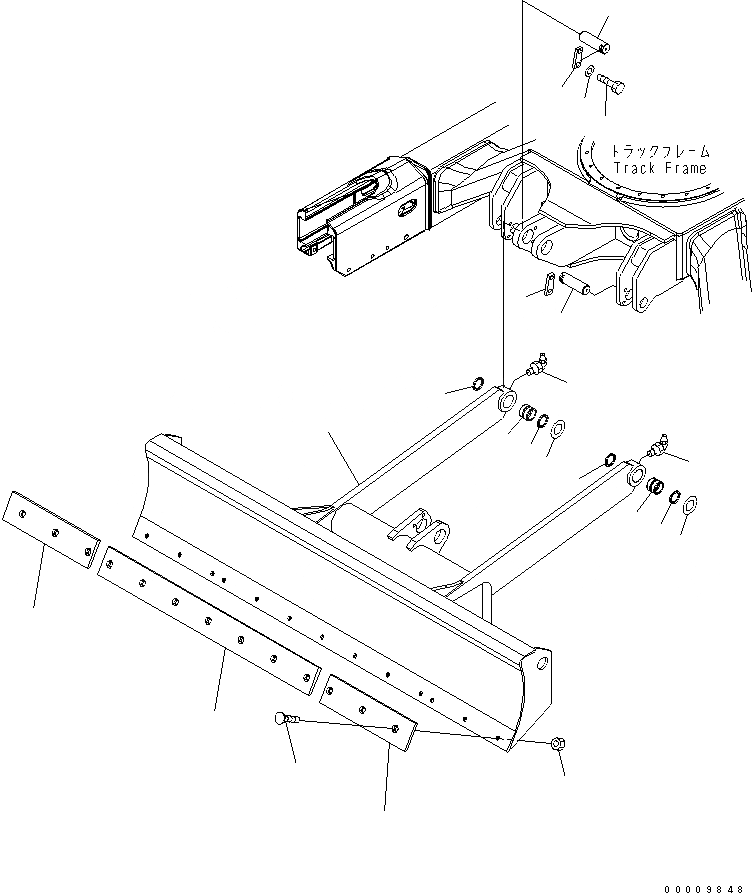 トラックフレーム
Track Frame

00009848