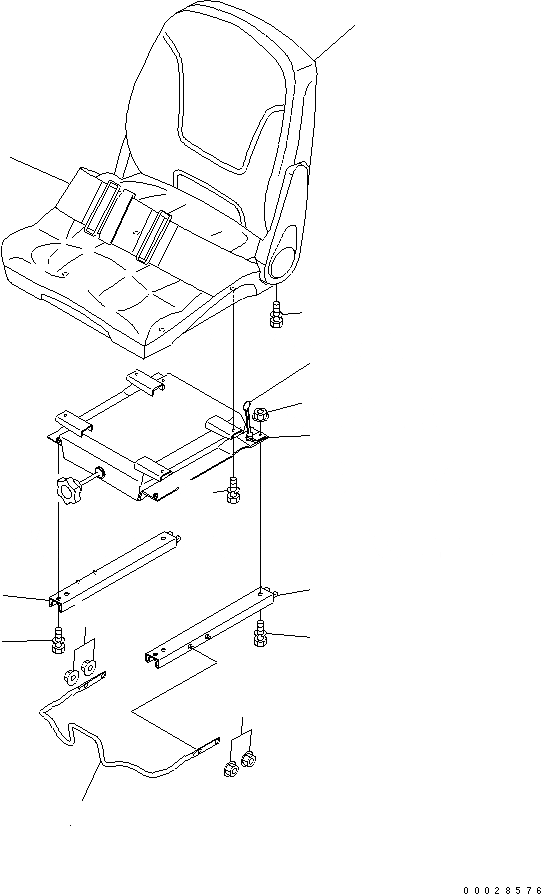 00028576