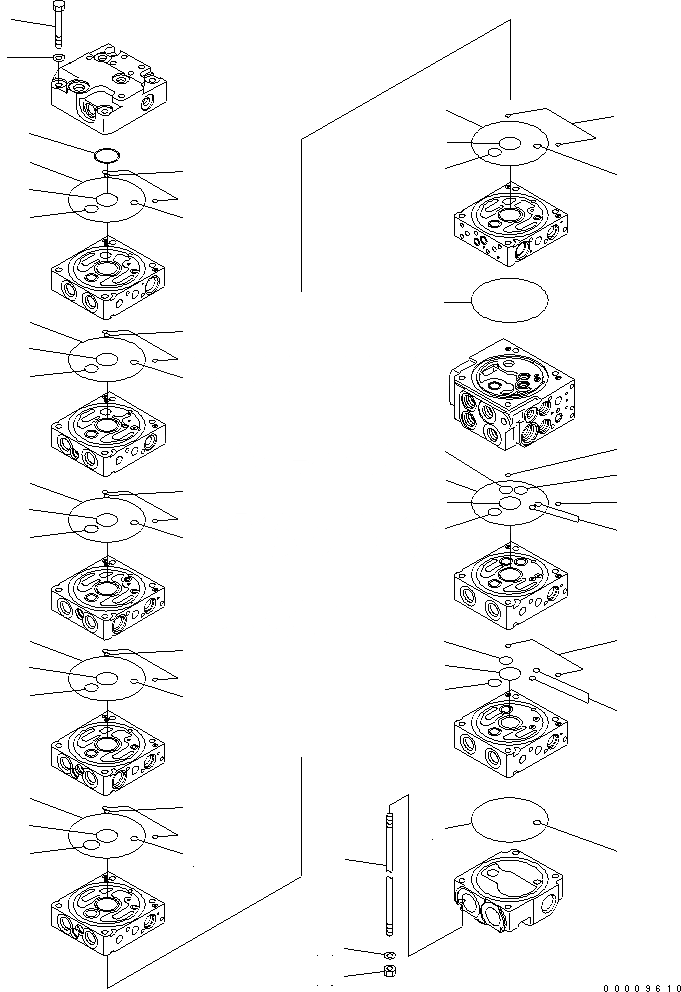 00003610