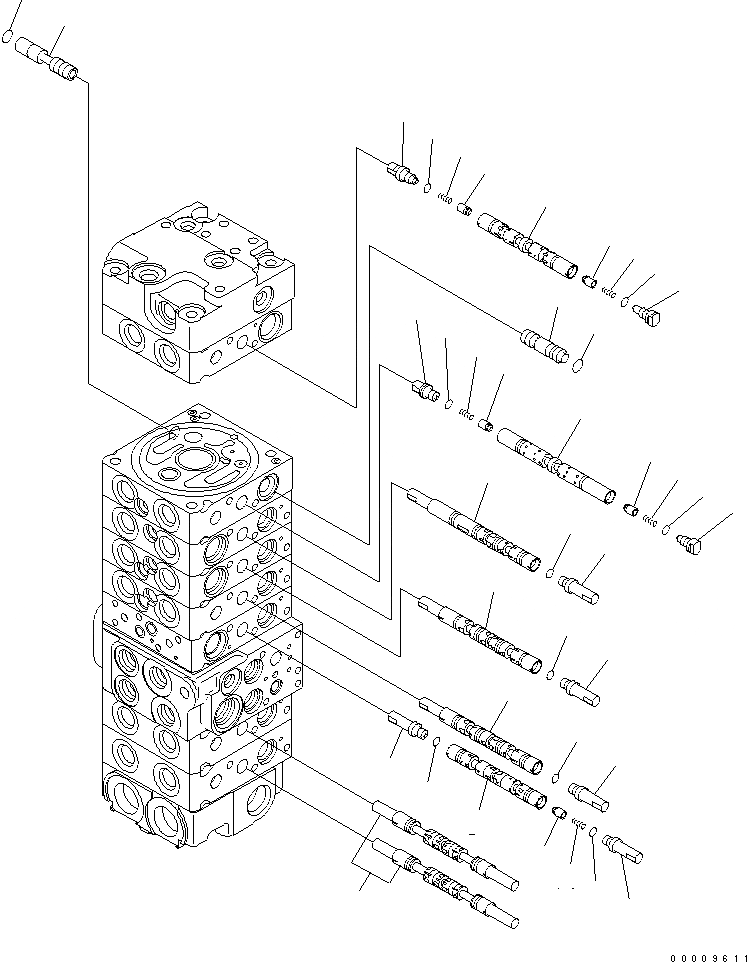 00009611