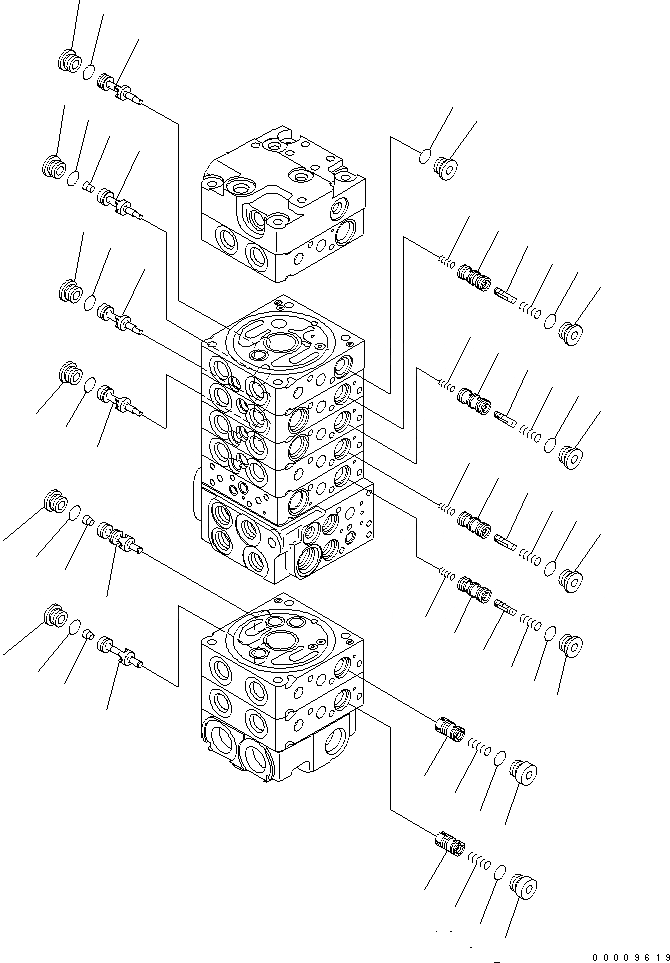 00009619