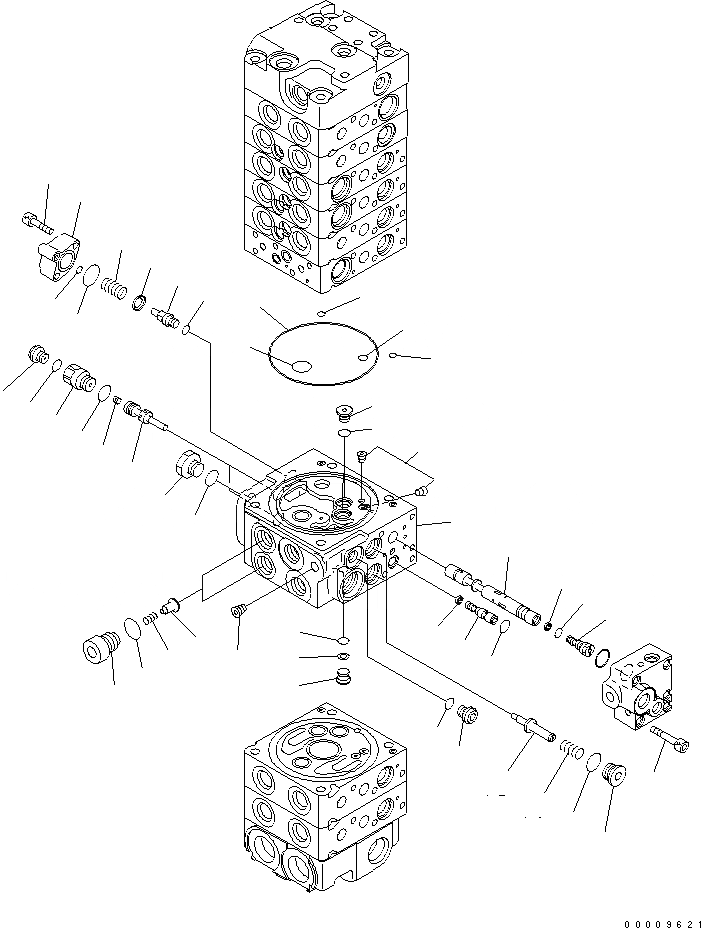 00009621