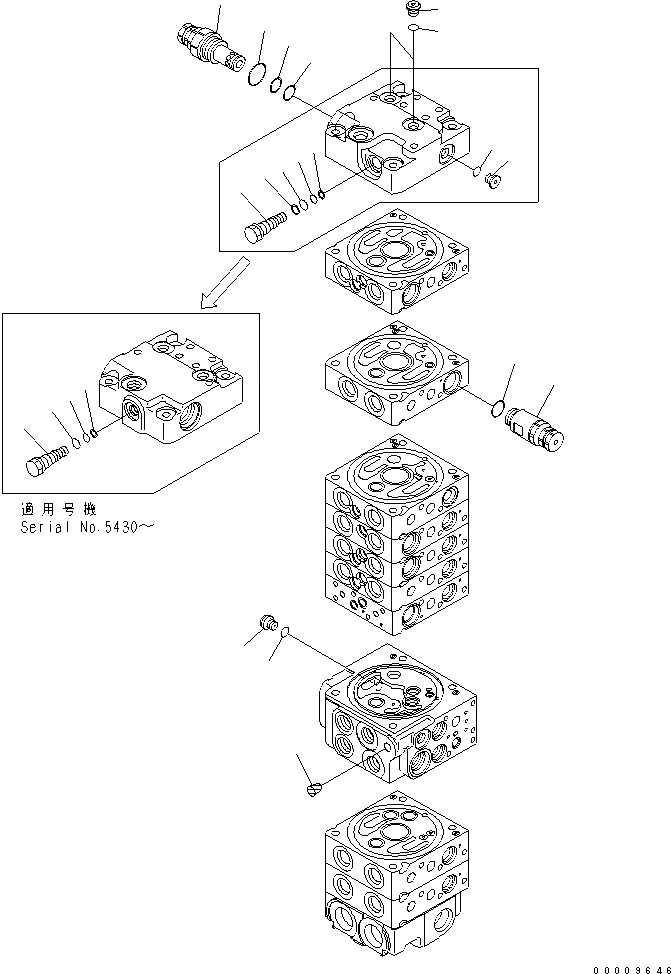 適用号機
Serial No.5430～

00009646