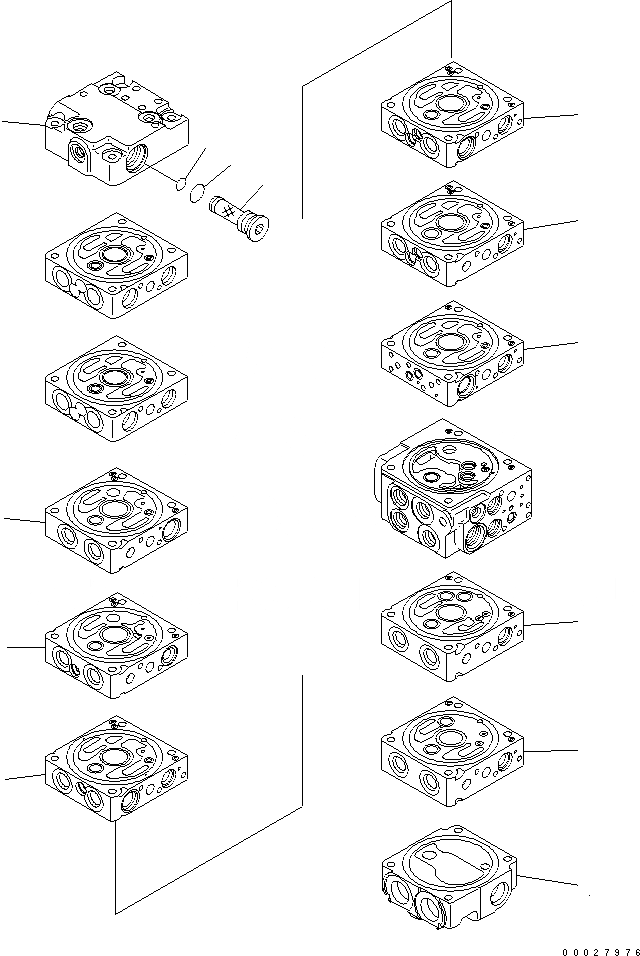 00027976