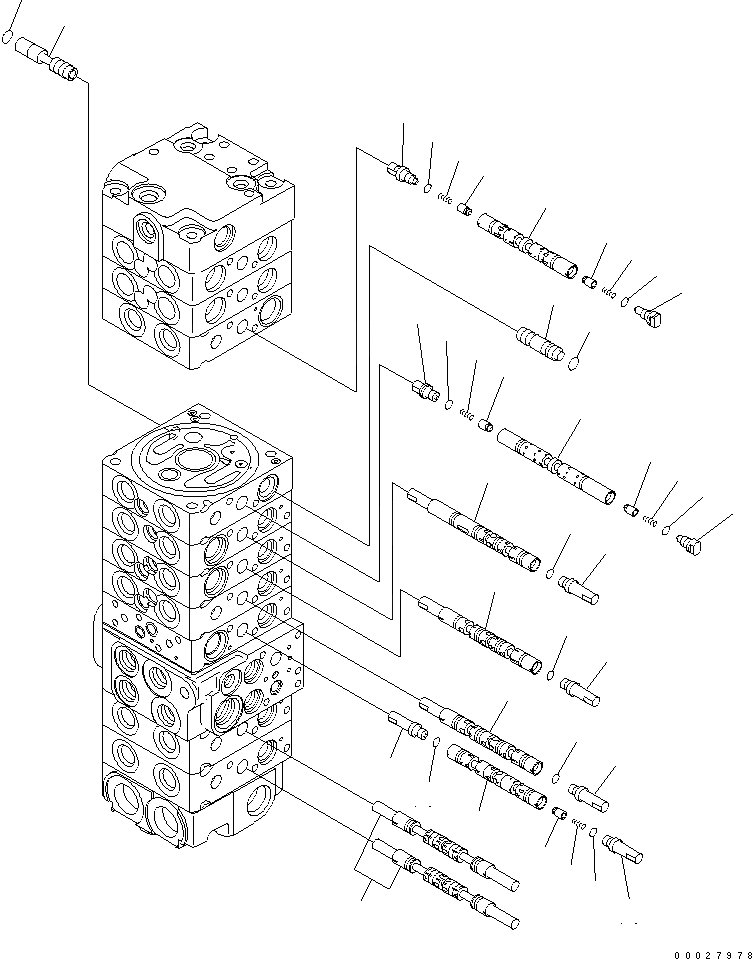 00027978