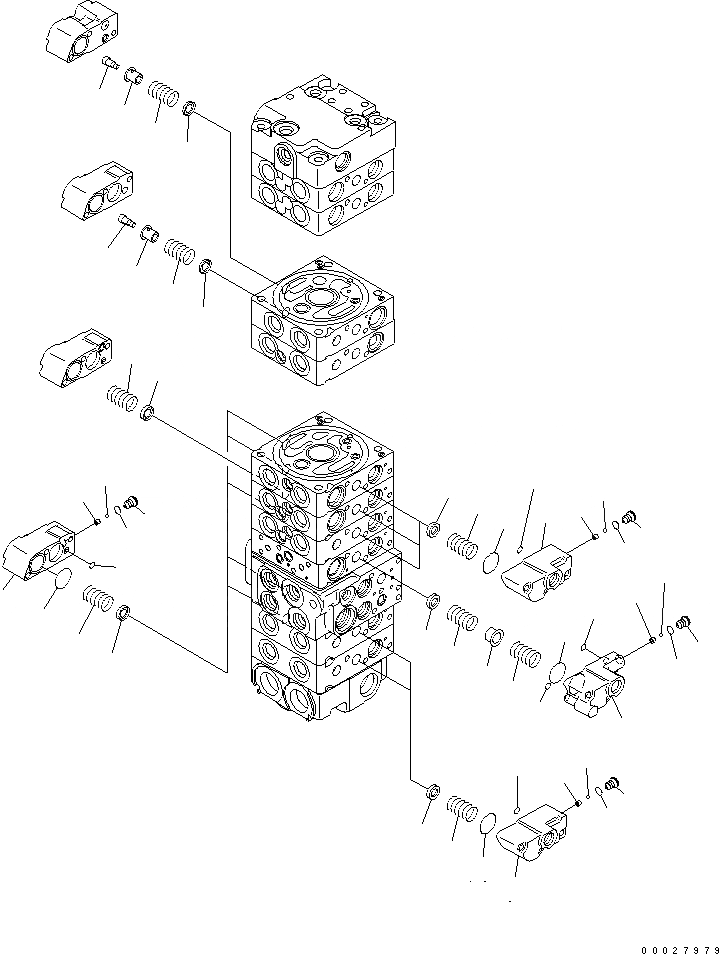 00027979