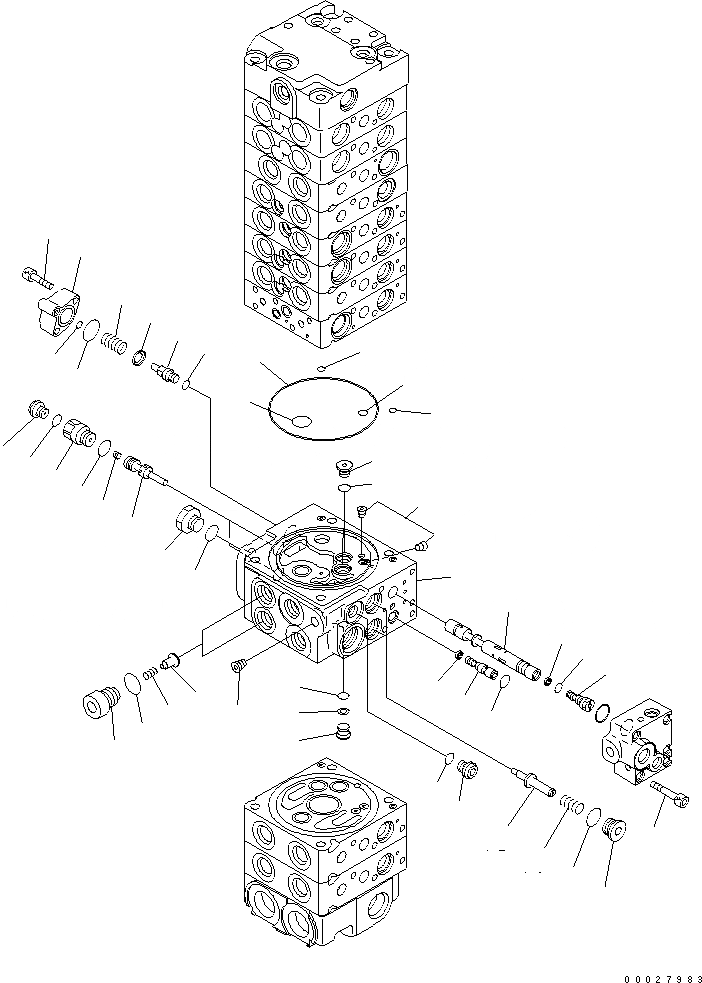 00027983