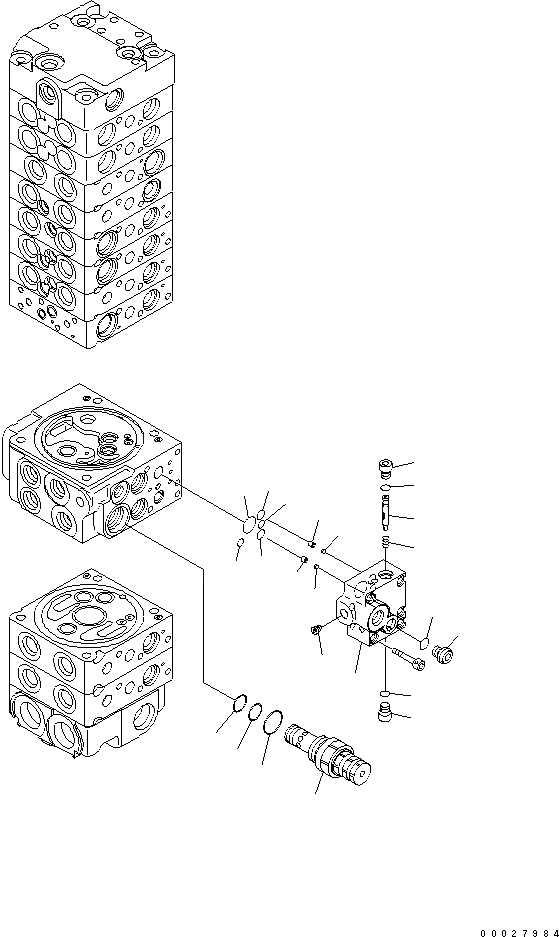 00027984