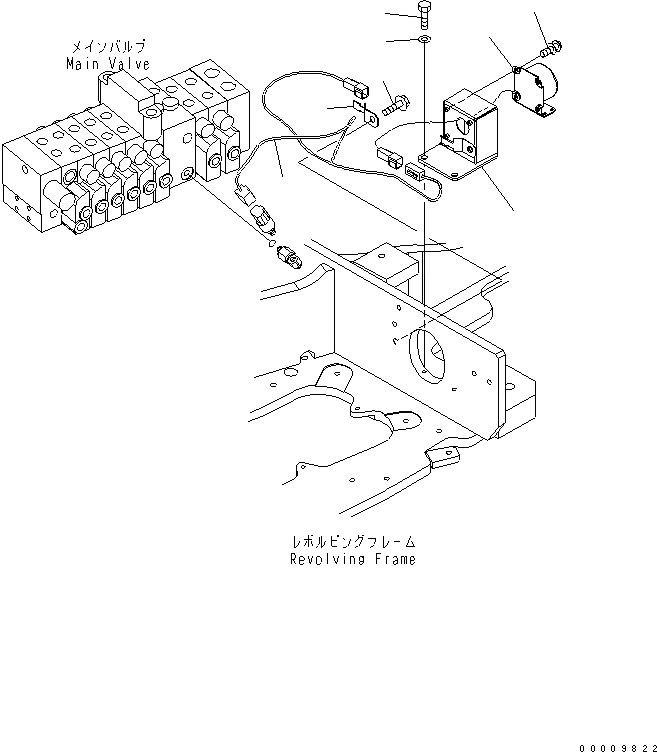 メインバルブ
Main Valve

レボルビングフレーム
Revolving Frame

00009822