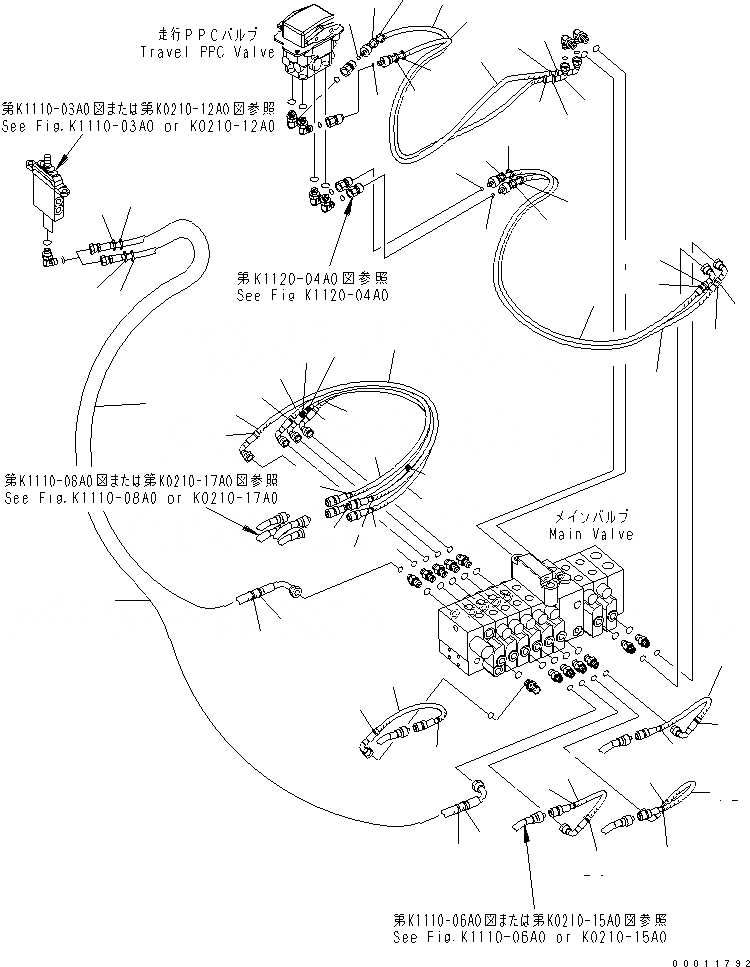 走行PPCバルブ
Travel PPC Valve

第K1110-03A0図または第K0210-12A0図参照
See Fig.K1110-03A0 or K0210-12A0

第K1120-04A0図参照
See Fig K1120-04A0

第K1110-08A0図または第K0210-17A0図参照
See Fig.K1110-08A0 or K0210-17A0

メインバルブ
Main Valve

第K1110-06A0図または第K0210-15A0図参照
See Fig.K1110-06A0 or K0210-15A0

00011792