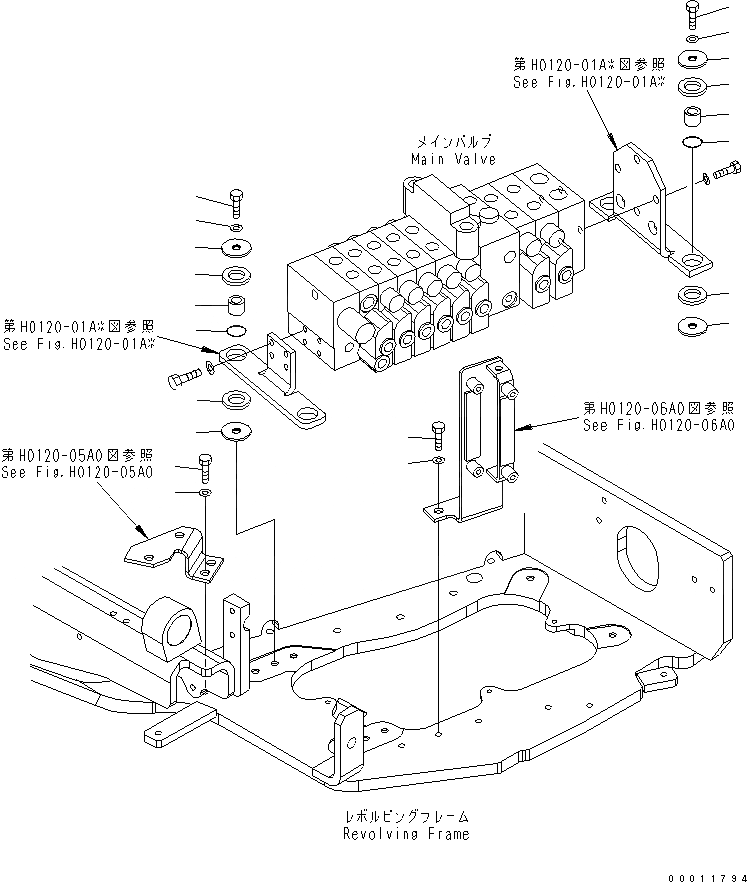 第H0120-01A※図参照
See Fig.H0120-01A※

メインバルブ
Main Valve

第H0120-01A※図参照
See Fig.H0120-01A※

第H0120-06A0図参照
See Fig.H0120-06A0

第H0120-05A0図参照
See Fig.H0120-05A0

レボルビングフレーム
Revolving Frame

00011794