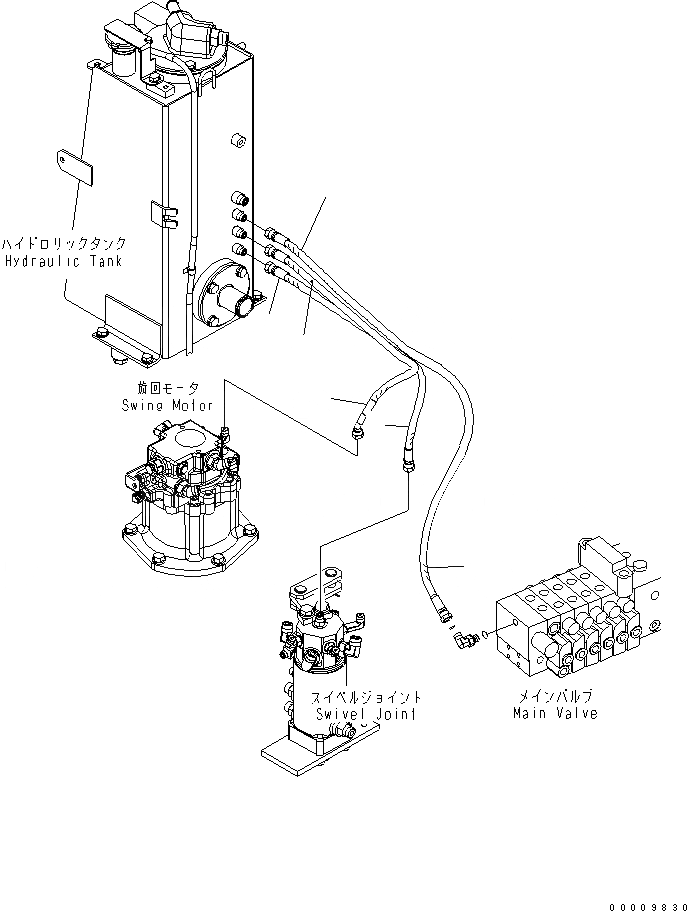 ハイドロリックタンク
Hydraulic Tank

旋回モータ
Swing Motor

スイベルジョイント
Swivel Joint

メインバルブ
Main Valve

00009830