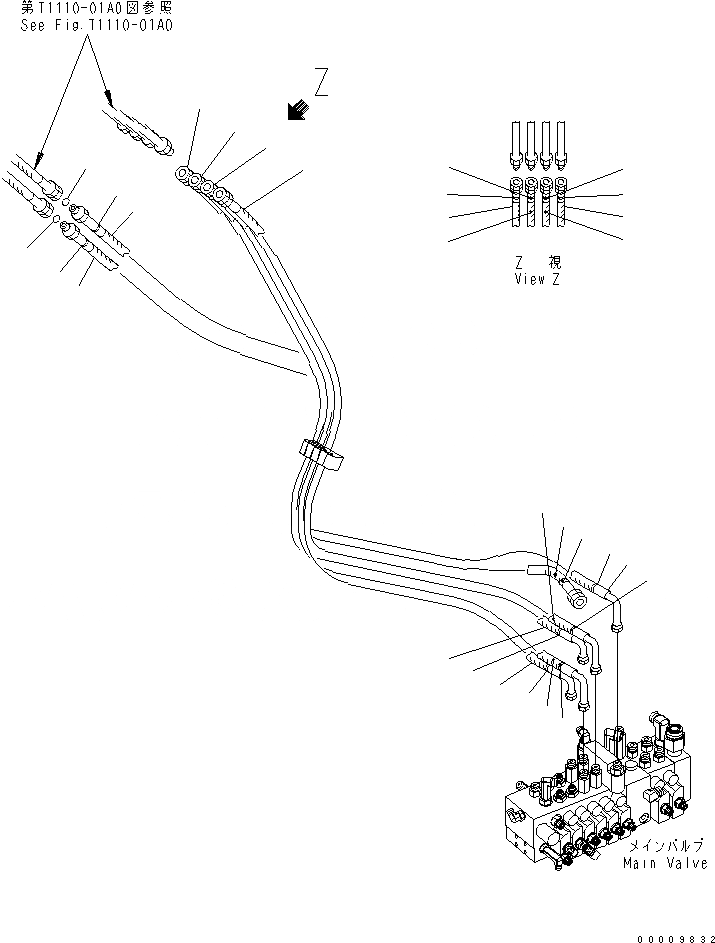 第T1110-01A0図参照
See Fig.T1110-01A0

Z

Z 視
View Z

メインバルブ
Main Valve

00009832