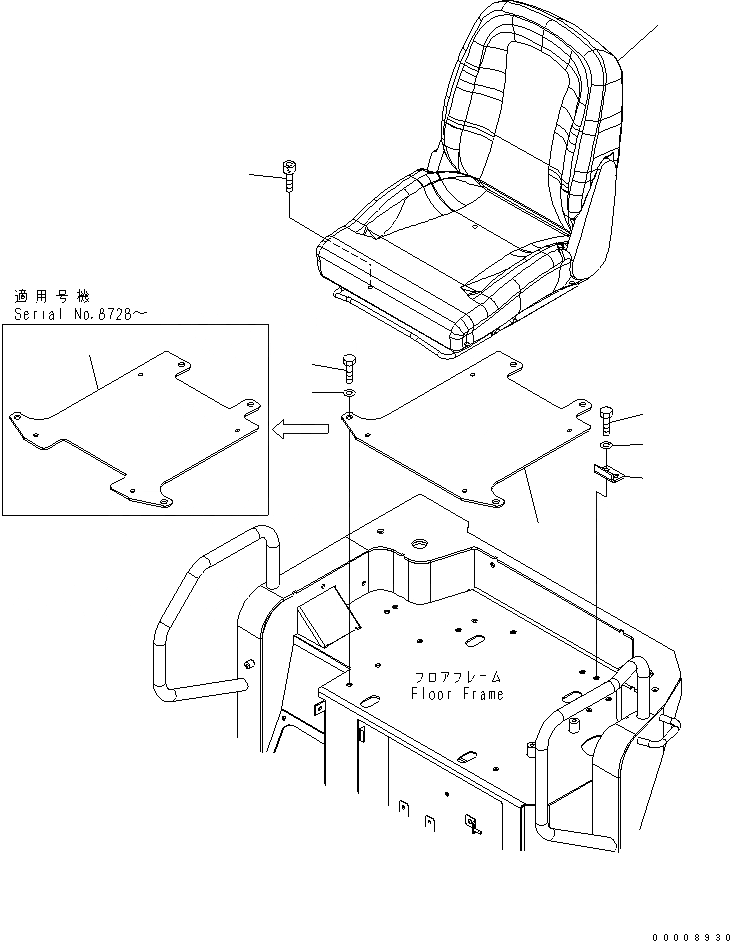 適用号機
Serial No.8728～

フロアフレーム
Floor Frame

00008930