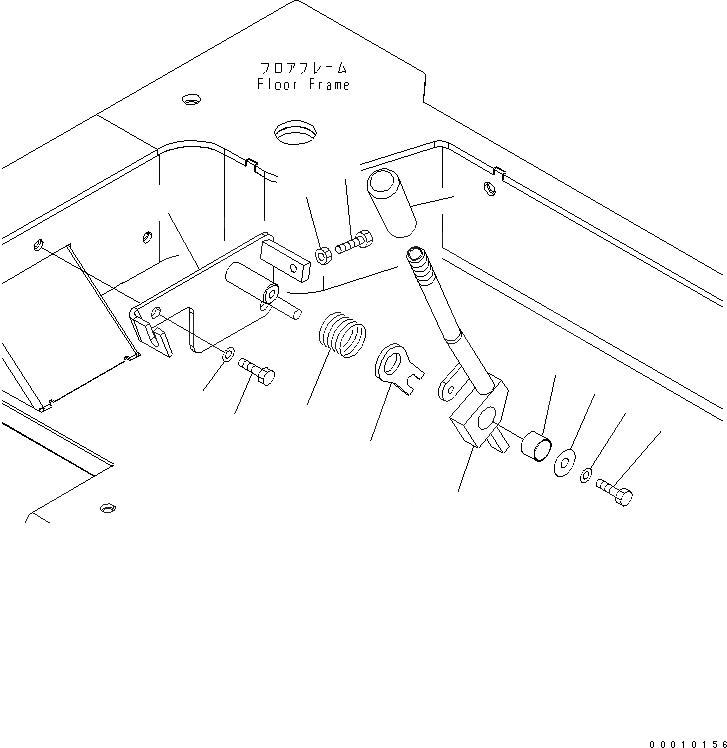 フロアフレーム
Floor Frame

00010156