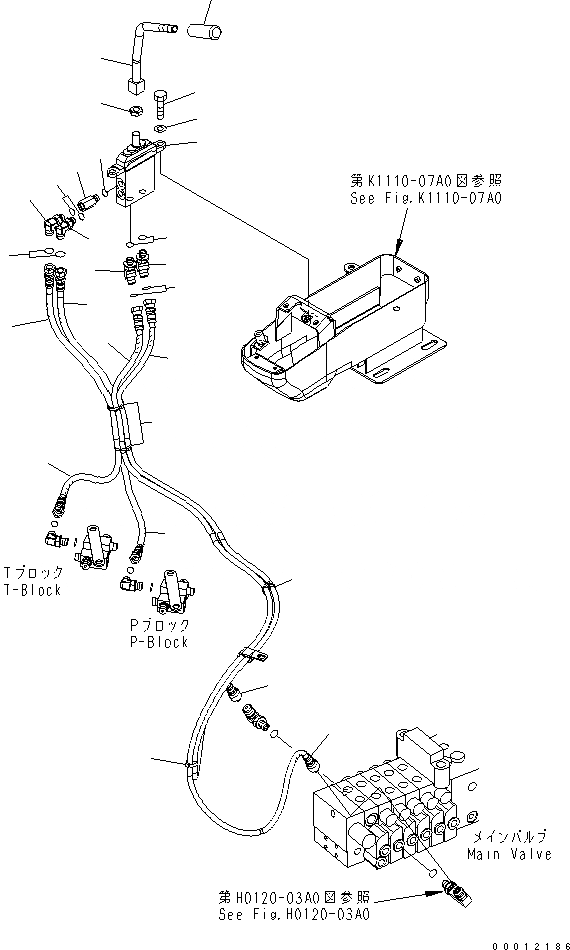 第K1110-07A0図参照
See Fig.K1110-07A0

Tブロック
T-Block

Pブロック
P-Block

メインバルブ
Main Valve

第H0120-03A0図参照
See Fig.H0120-03A0

00012186