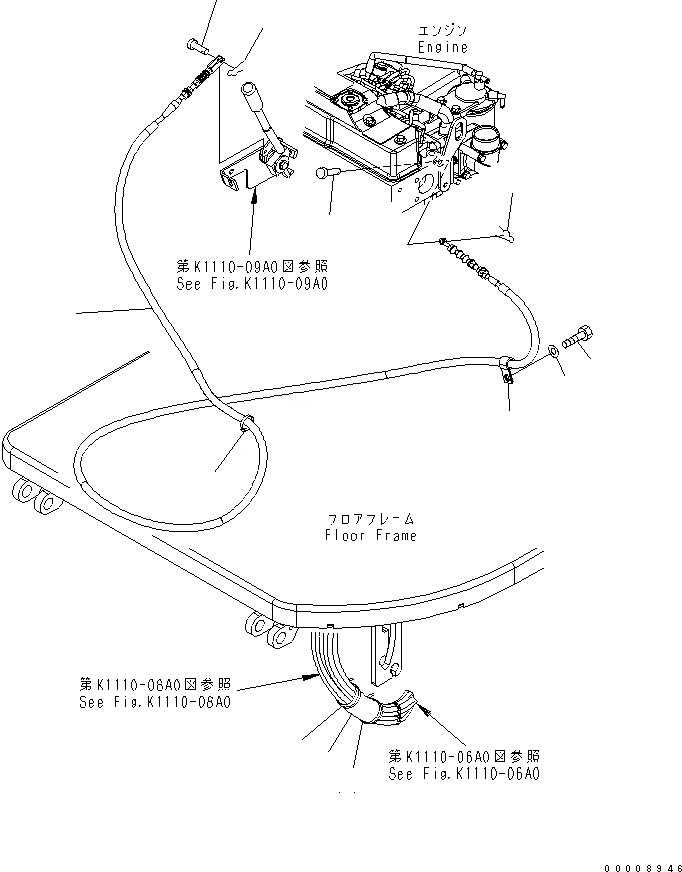 エンジン
Engine

第K1110-09A0図参照
See Fig.K1110-09A0

フロアフレーム
Floor Frame

第K1110-06A0図参照
See Fig.K1110-06A0

第K1110-06A0図参照
See Fig.K1110-06A0

00008946