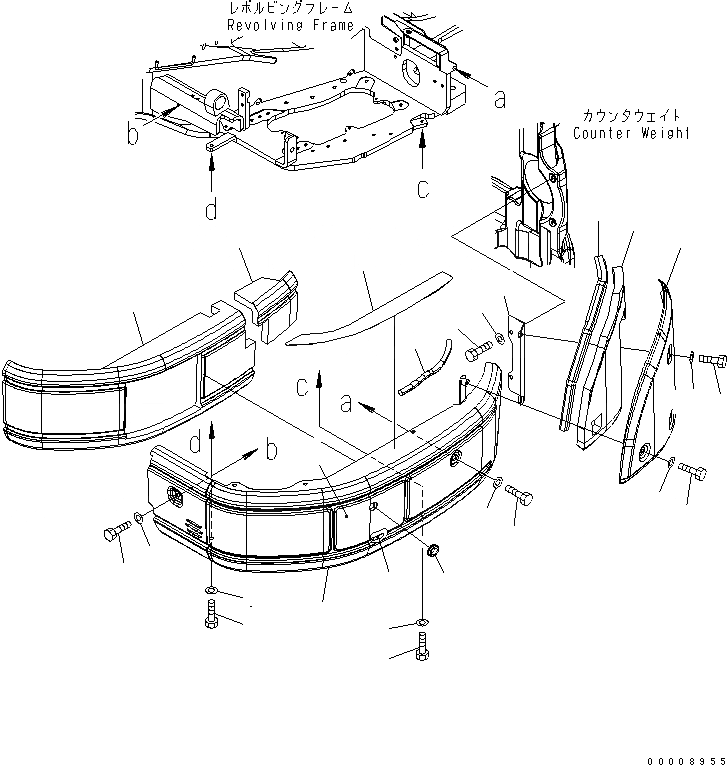 レボルビングフレーム
Revolving Frame

a

b

c

d

カウンタウェイト
Counter Weight

c

a

d

b

00008955