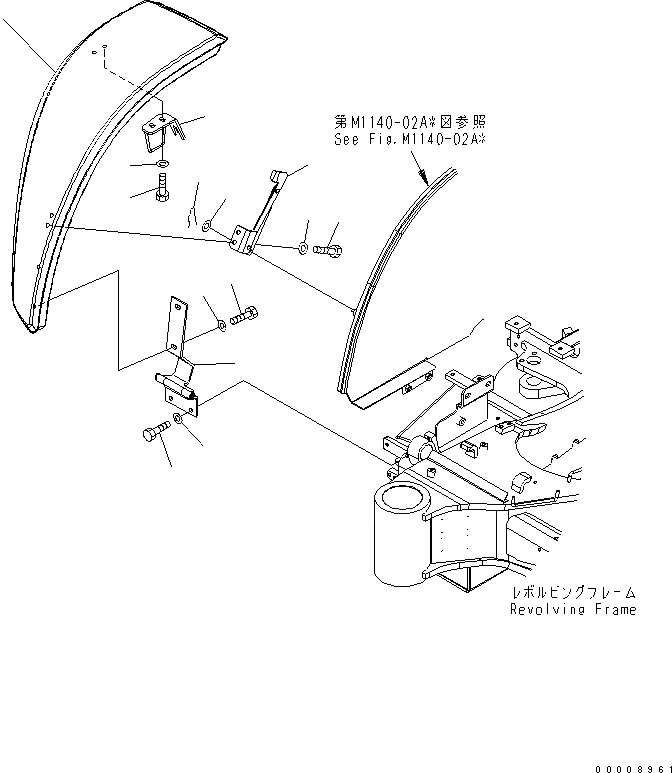 第M1140-02A※図参照
See Fig.M1140-02A※

レボルビングフレーム
Revolving Frame

00008961