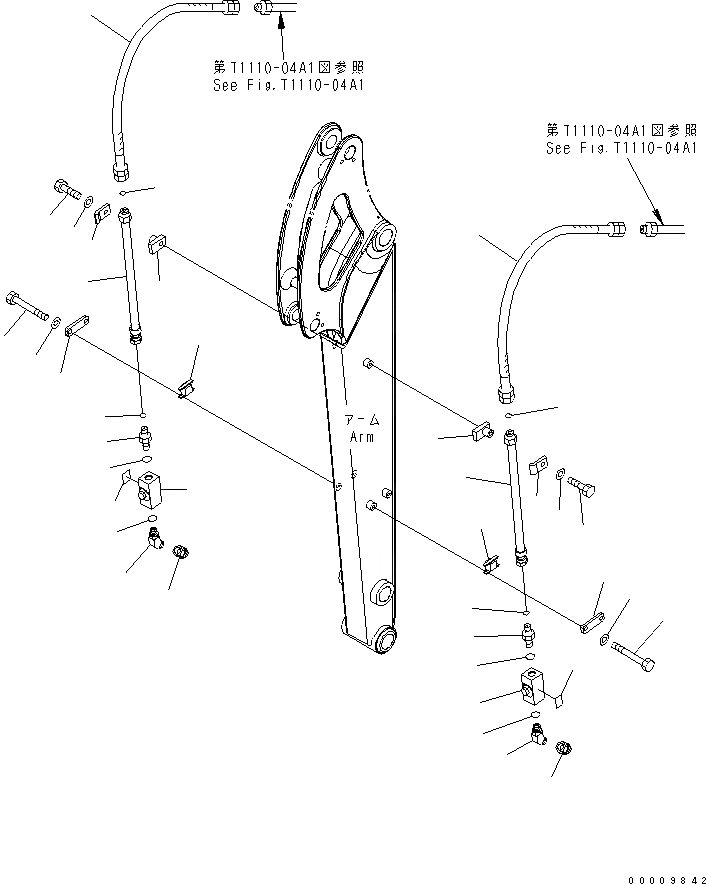 第T1110-04A1図参照
See Fig.T1110-04A1

第T1110-04A1図参照
See Fig.T1110-04A1

アーム
Arm

00009842