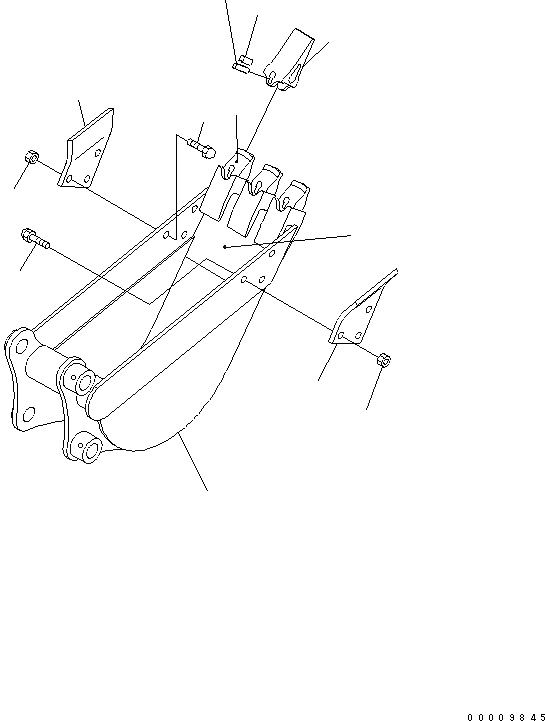 00009845