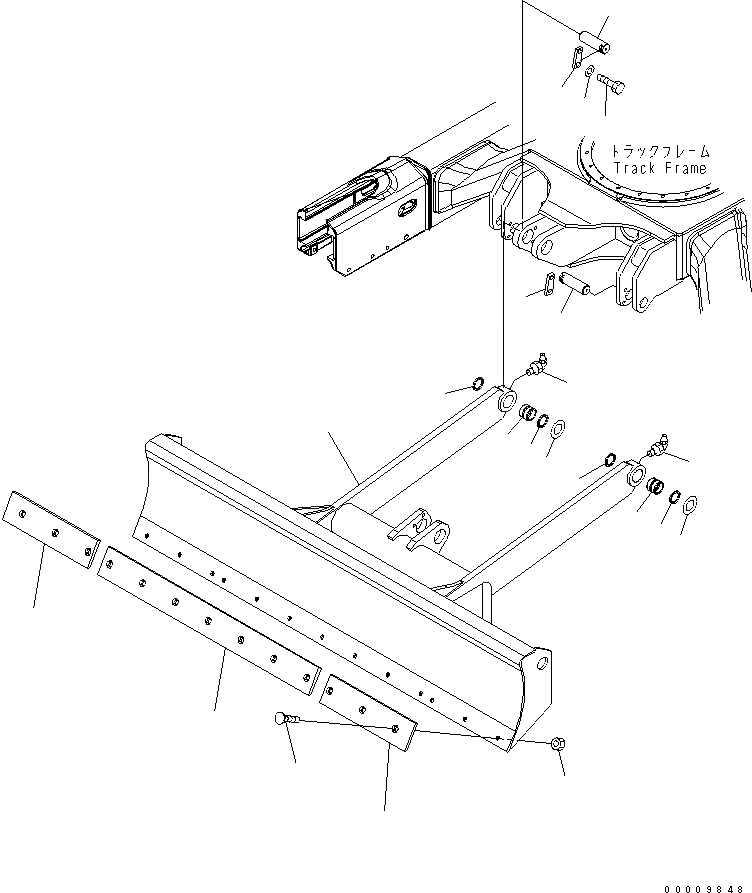 トラックフレーム
Track Frame

00009848